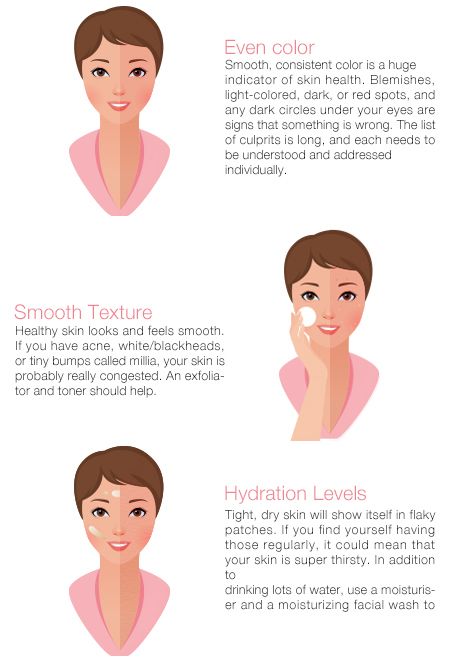 Even color
Smooth, consistent color is a huge indicator of skin health. Blemishes, light-colored, dark, or red spots, and any dark circles under your eyes are signs that something is wrong. The list of culprits is long, and each needs to be understood and addressed individually.

Smooth Texture
Healthy skin looks and feels smooth. If you have acne, white/blackheads, or tiny bumps called millia, your skin is probably really congested. An exfoliator and toner should help.

Hydration Levels
Tight, dry skin will show itself in flaky patches. If you find yourself having those regularly, it could mean that your skin is super thirsty. In addition to

drinking lots of water, use a moisturiser and a moisturizing facial wash to